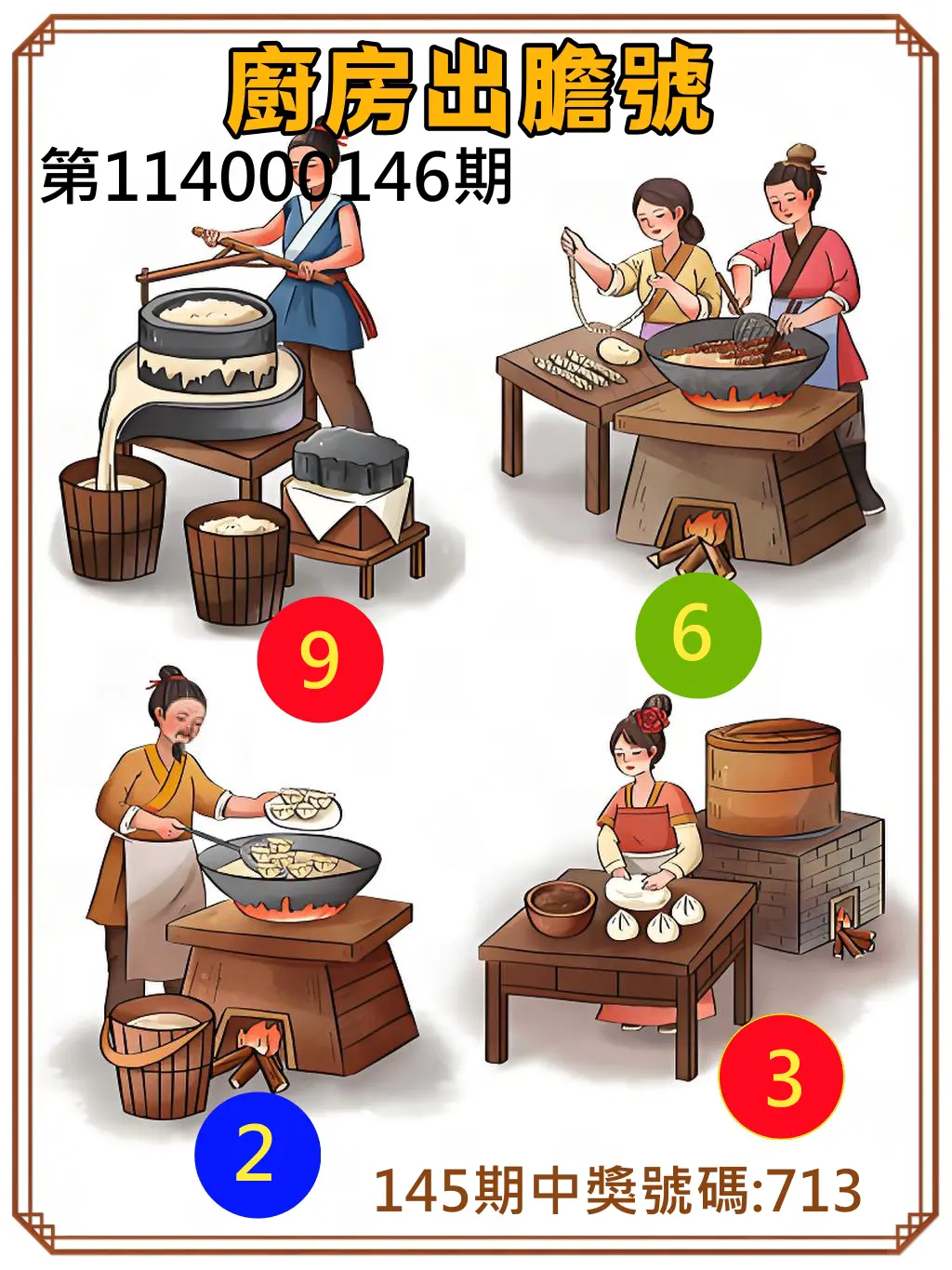 廚房出膽號
第114000146期

9

6

2

3

145期中獎號碼:713