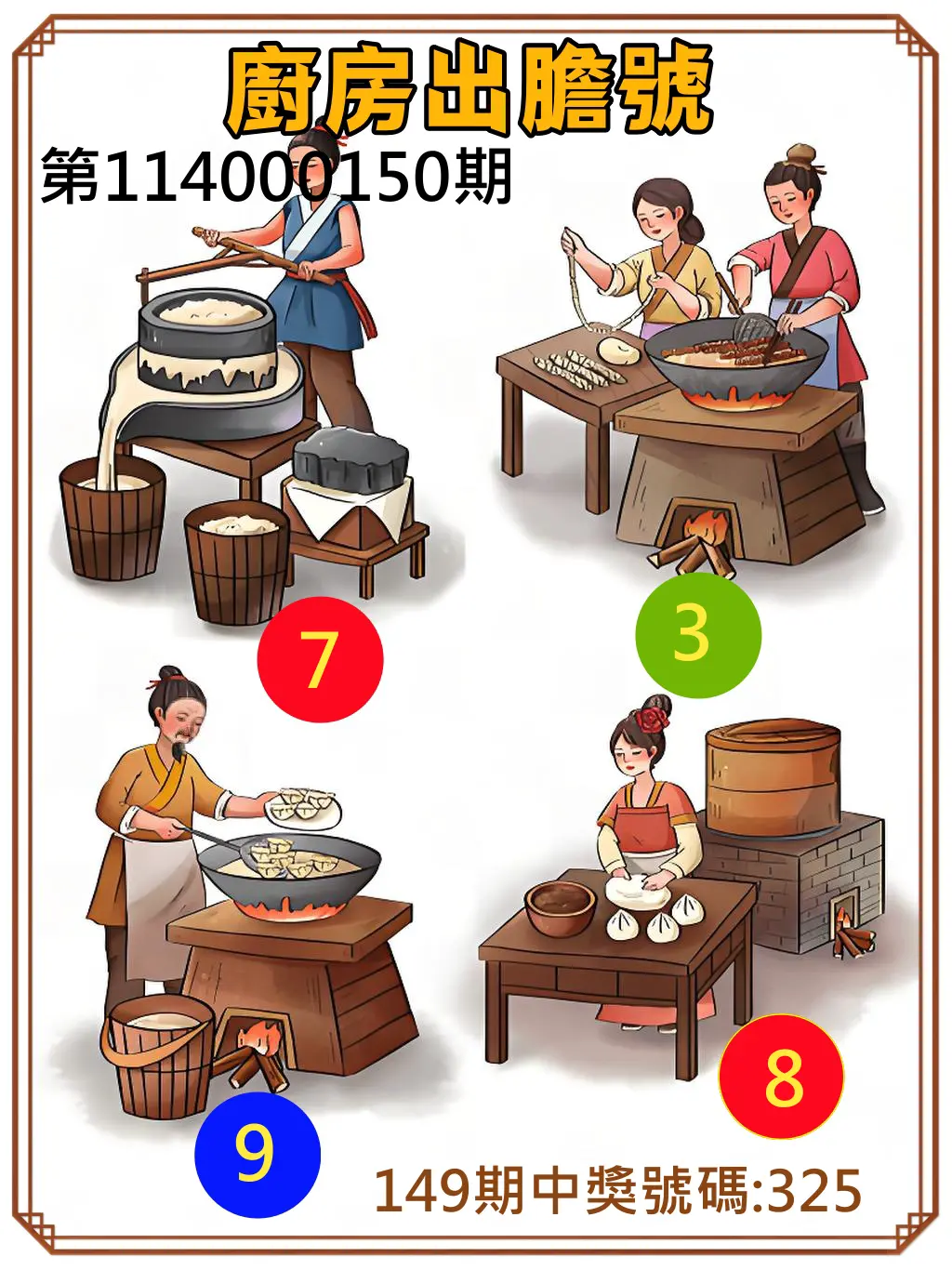 廚房出膽號

第114000150期

7

3

9

8

149期中獎號碼:325